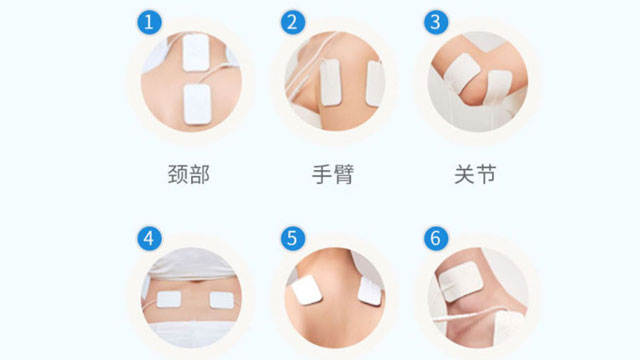 1

颈部

2

手臂

3

关节

4

5

6